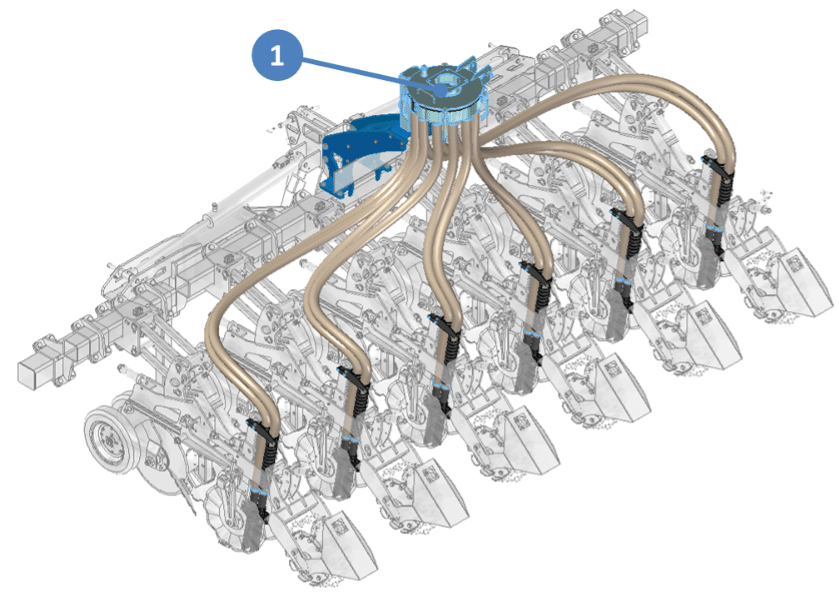 1