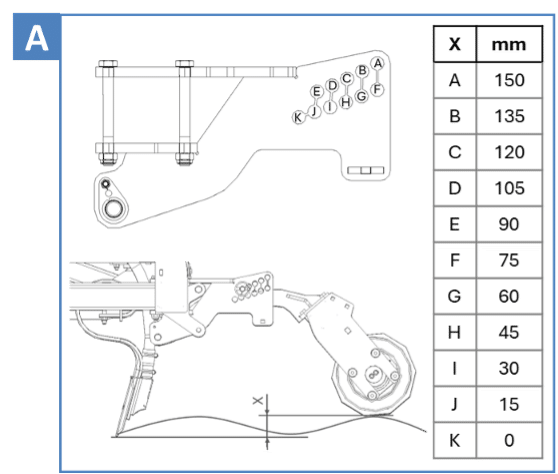 A

A
B
C
D
E
F
G
H
I
J
K

X

| X | mm |
|---|---|
| A | 150 |
| B | 135 |
| C | 120 |
| D | 105 |
| E | 90 |
| F | 75 |
| G | 60 |
| H | 45 |
| I | 30 |
| J | 15 |
| K | 0 |