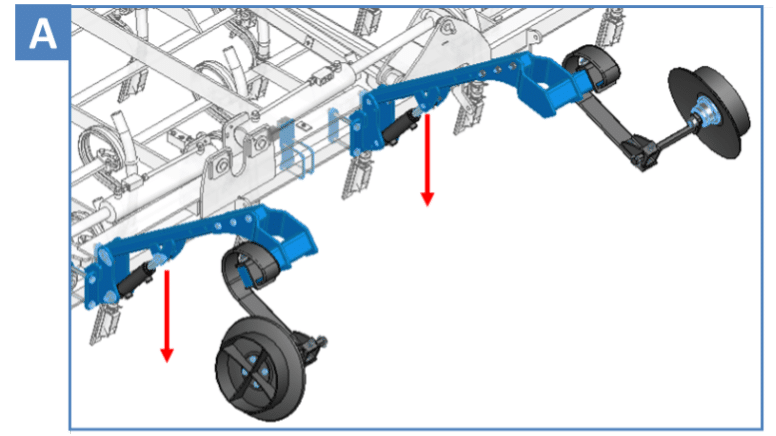 A