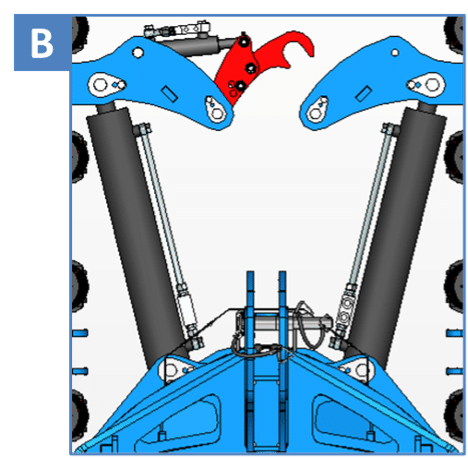 B