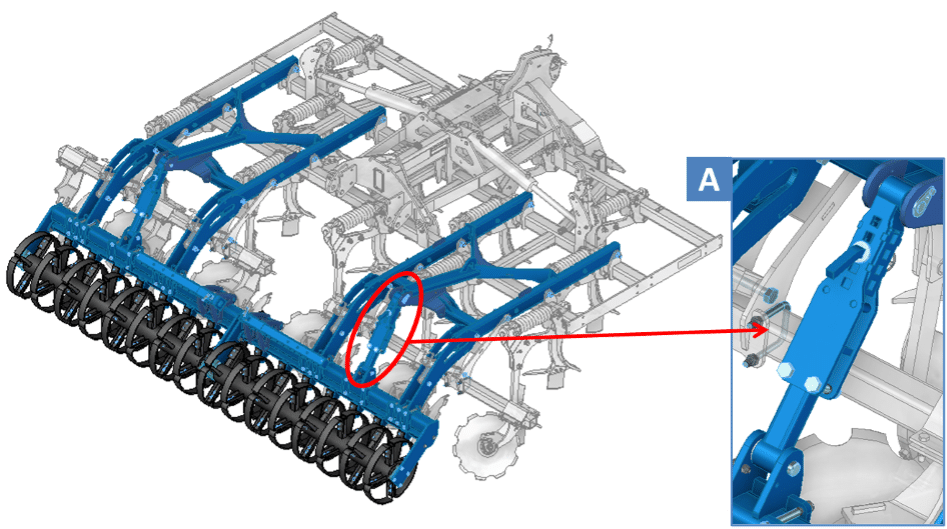 A