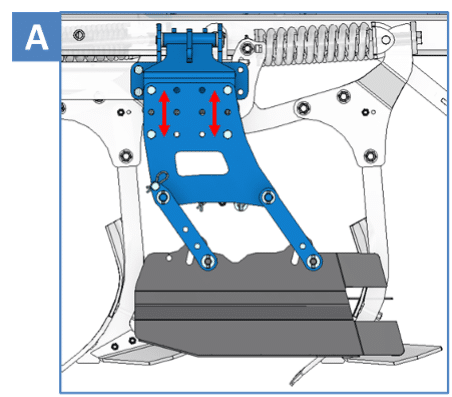 A