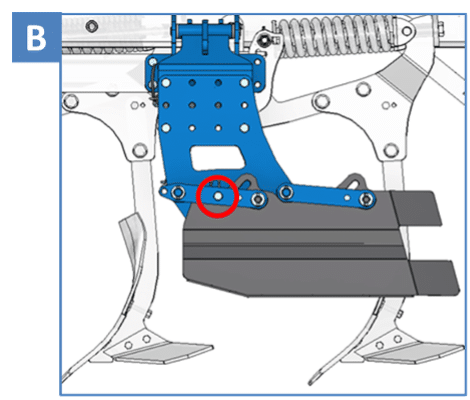 B