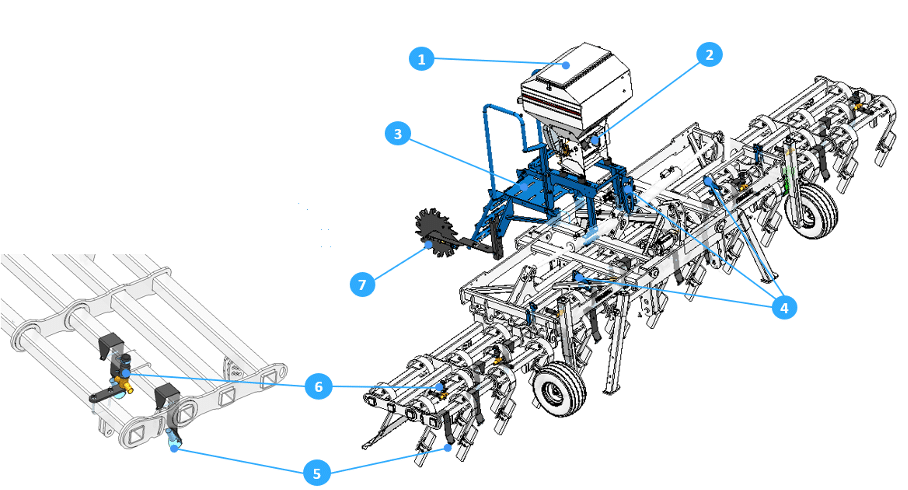 1
2
3
7
4
6
5