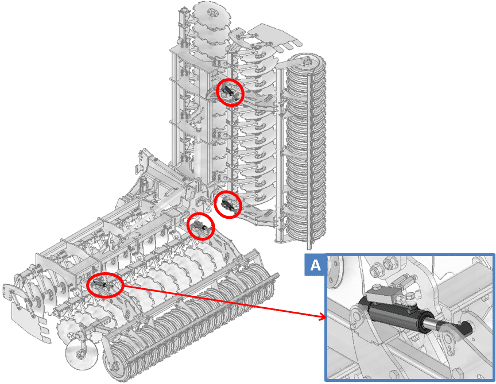 A