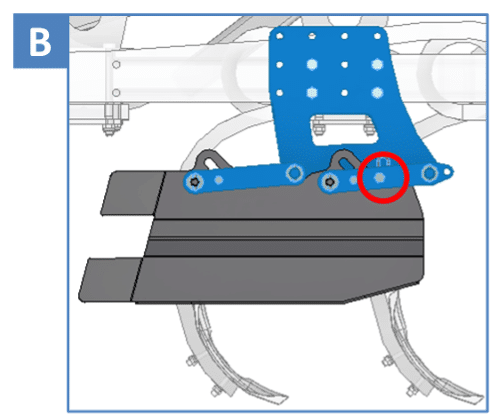 B