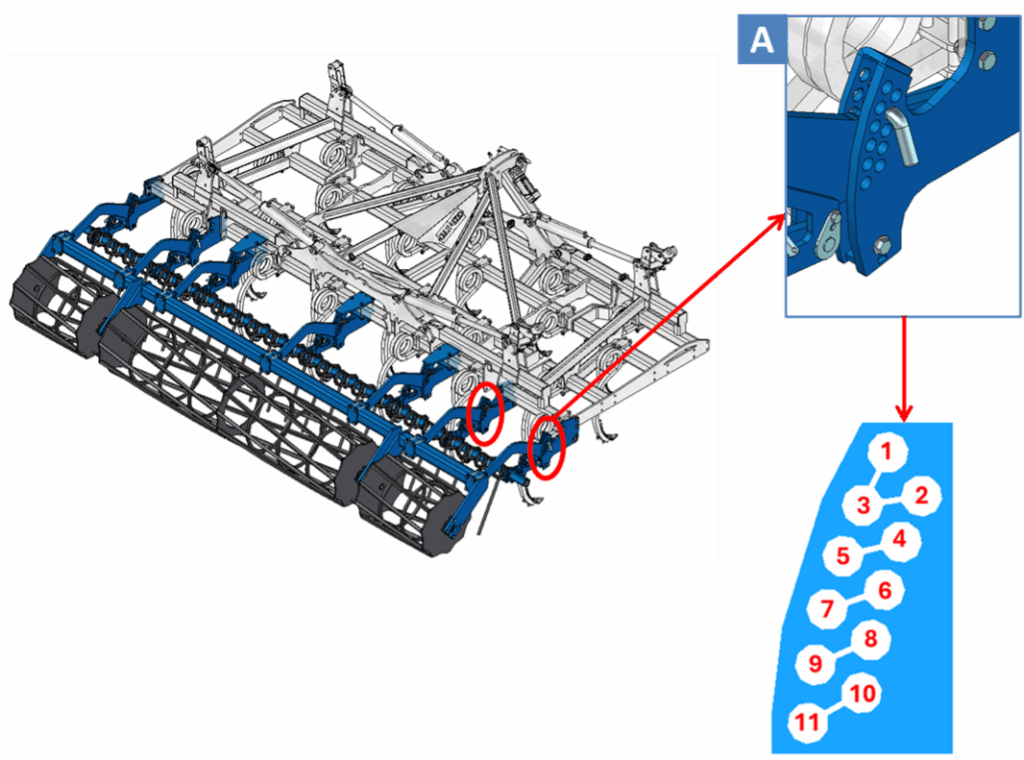 A

1
3
2
5
4
7
6
9
8
11
10