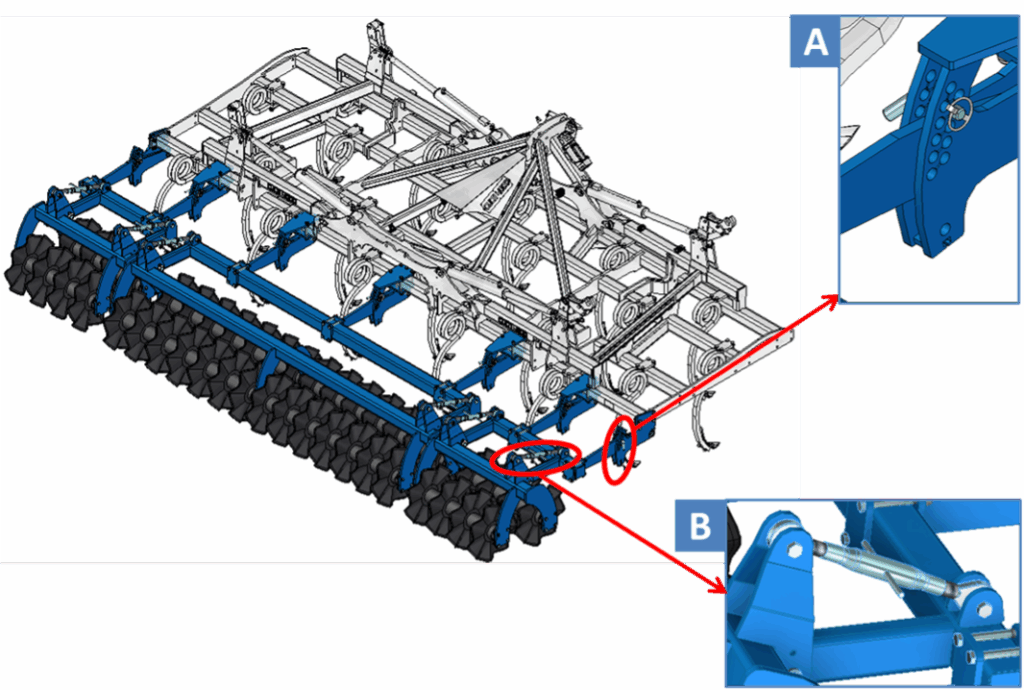 A

B