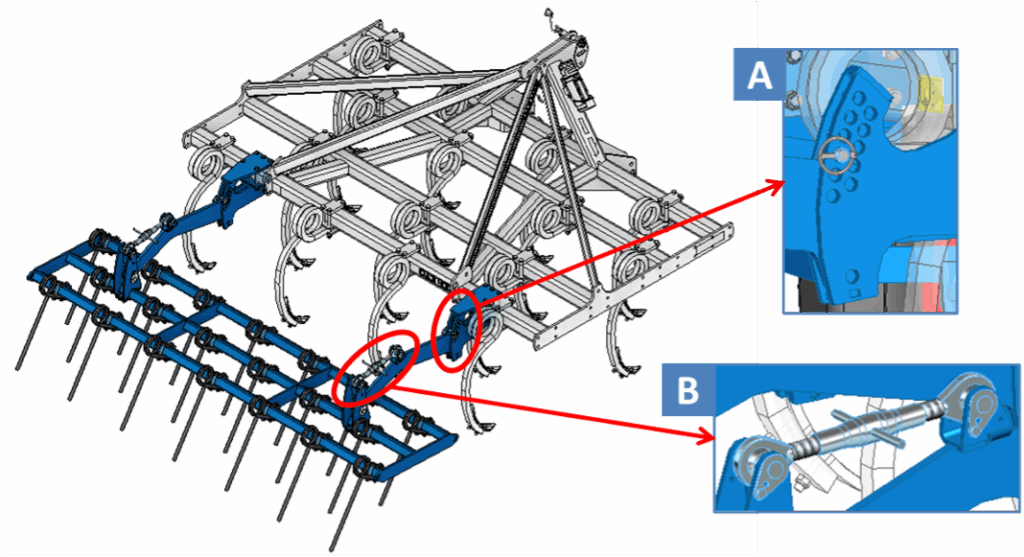 A

B