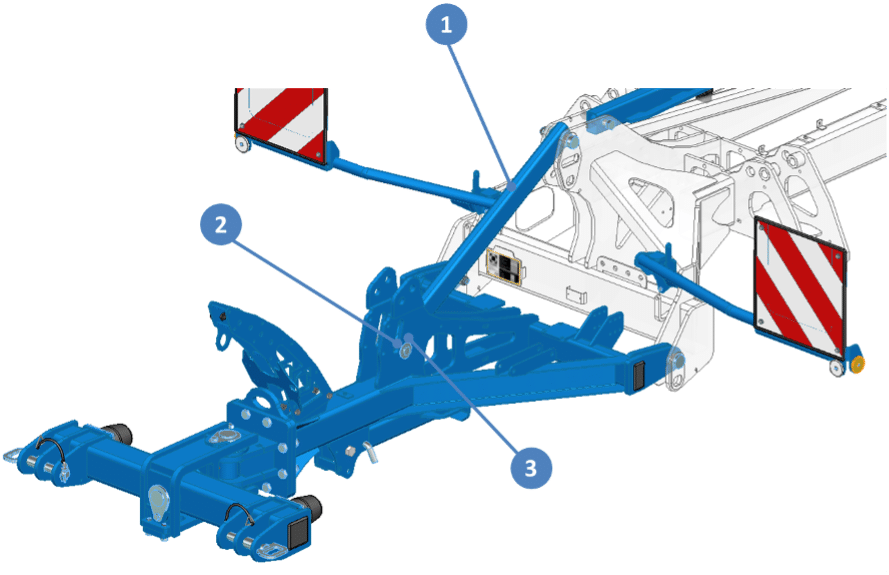 1
2
3