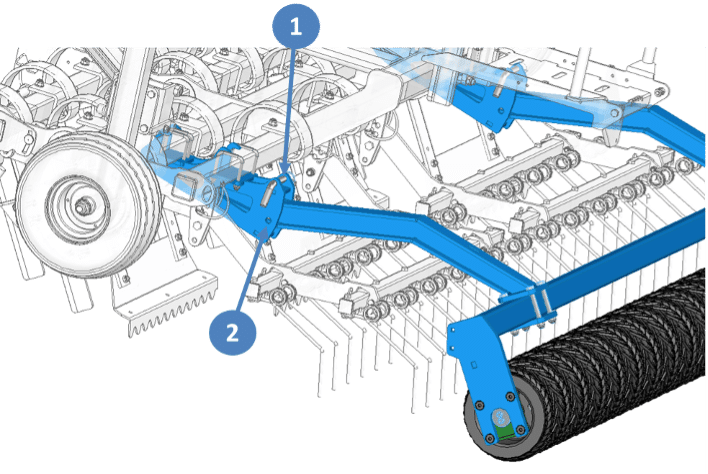 1

2