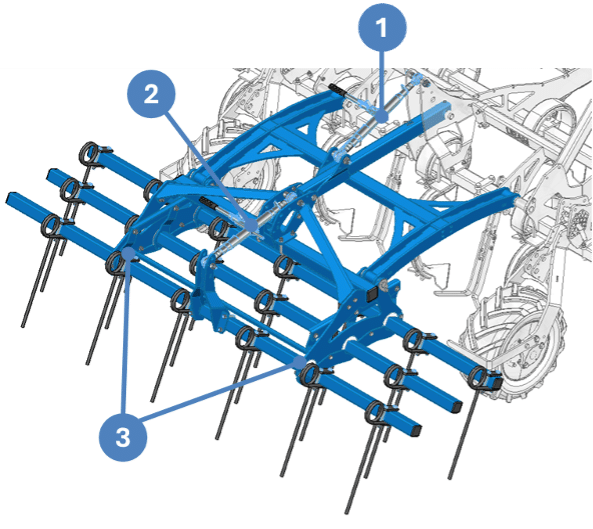 1
2
3