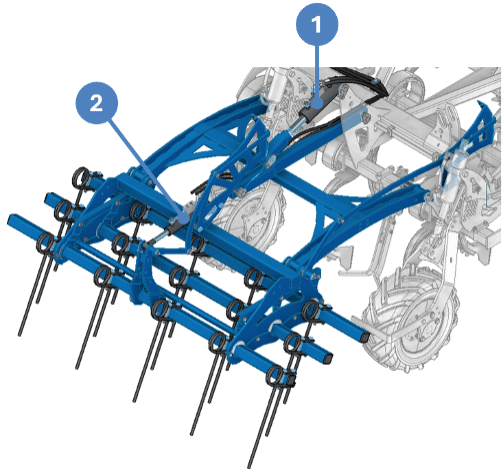 1
2