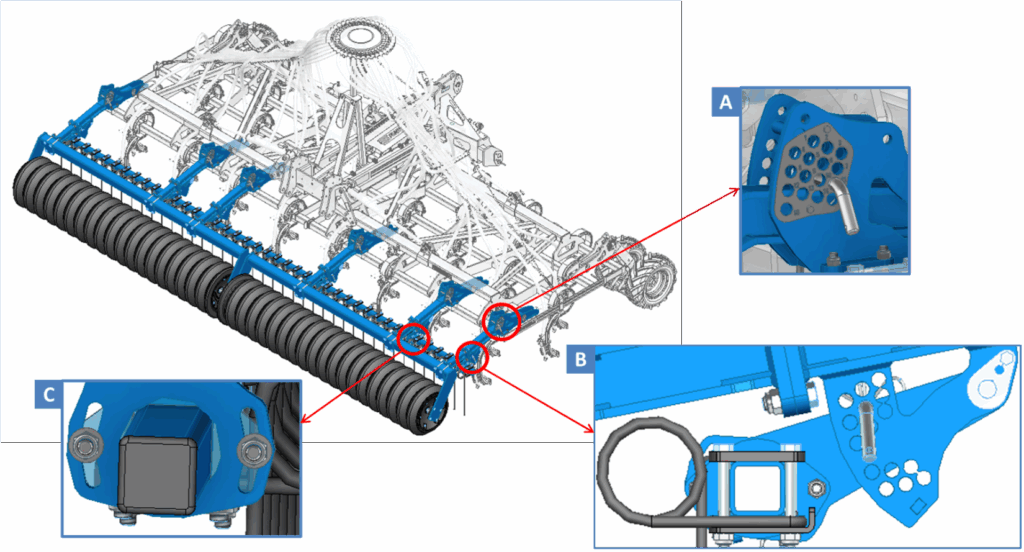 A

B

C