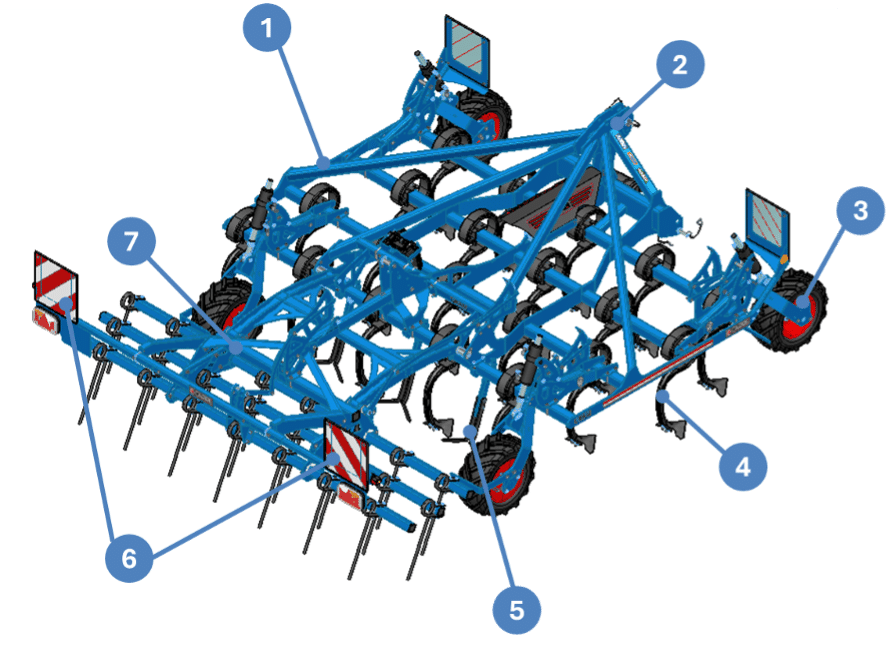 1
2
3
7
4
6
5